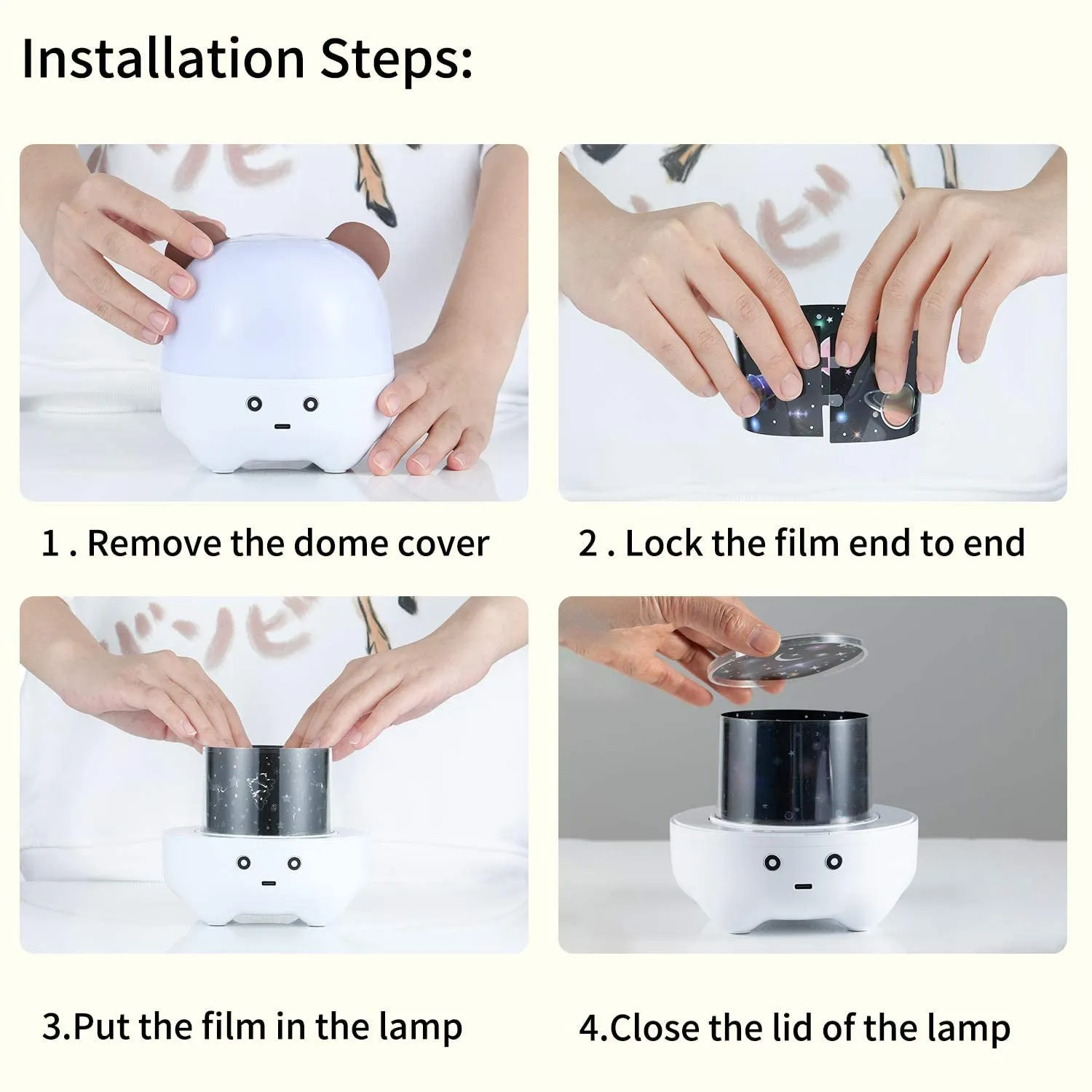 Installation Steps:

1 . Remove the dome cover

2 . Lock the film end to end

3.Put the film in the lamp

4.Close the lid of the lamp