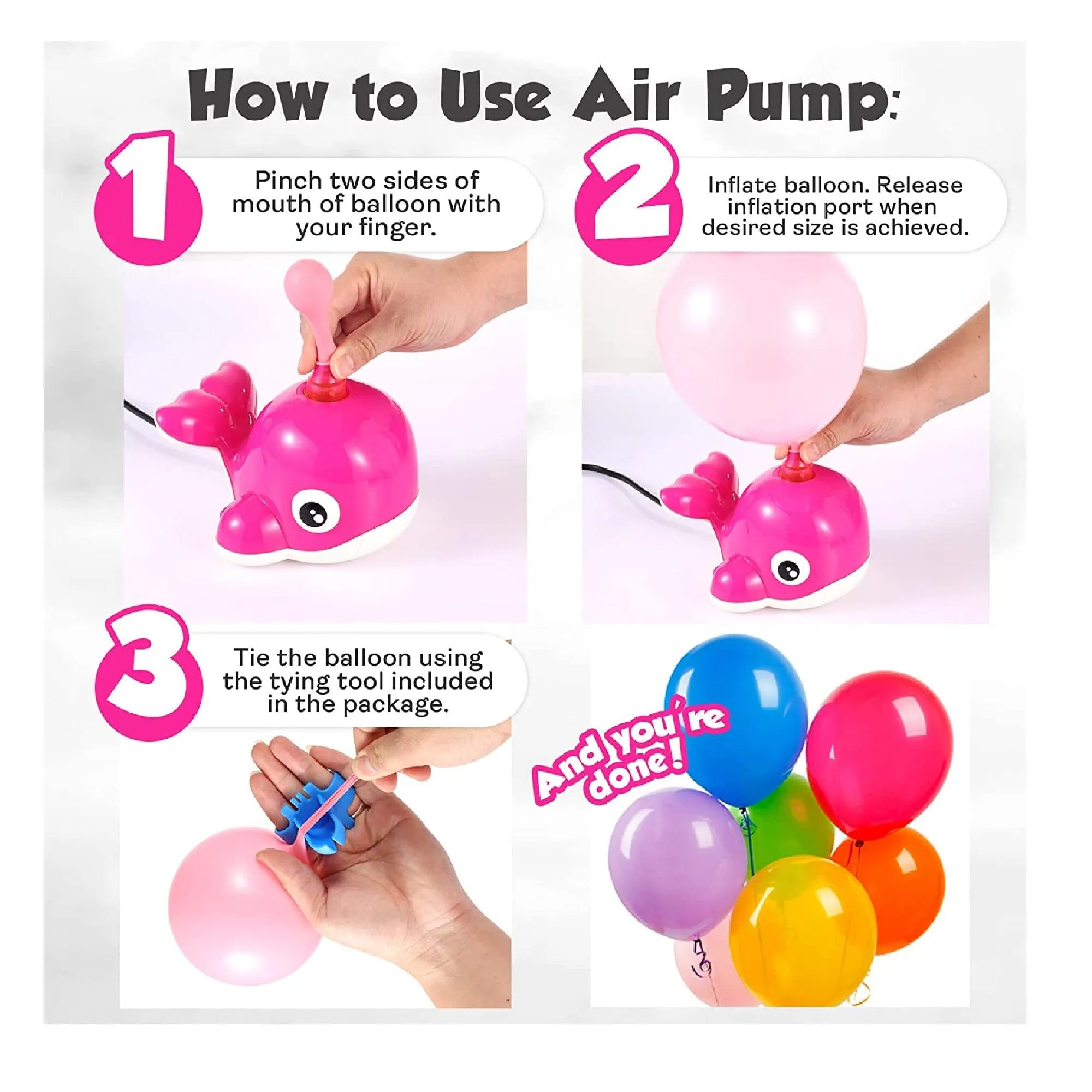 How to Use Air Pump:

1

Pinch two sides of mouth of balloon with your finger.

2

Inflate balloon. Release inflation port when desired size is achieved.

3

Tie the balloon using the tying tool included in the package.

And you're done!